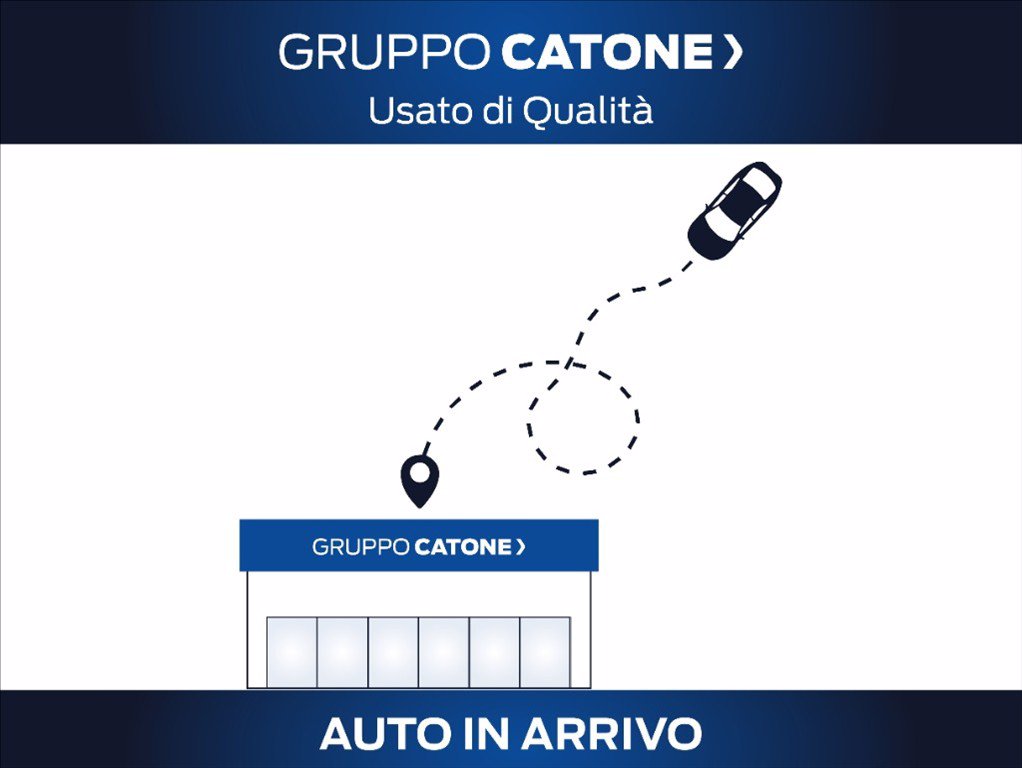 GRUPPO CATONE ›
Usato di Qualità

GRUPPO CATONE ›

AUTO IN ARRIVO